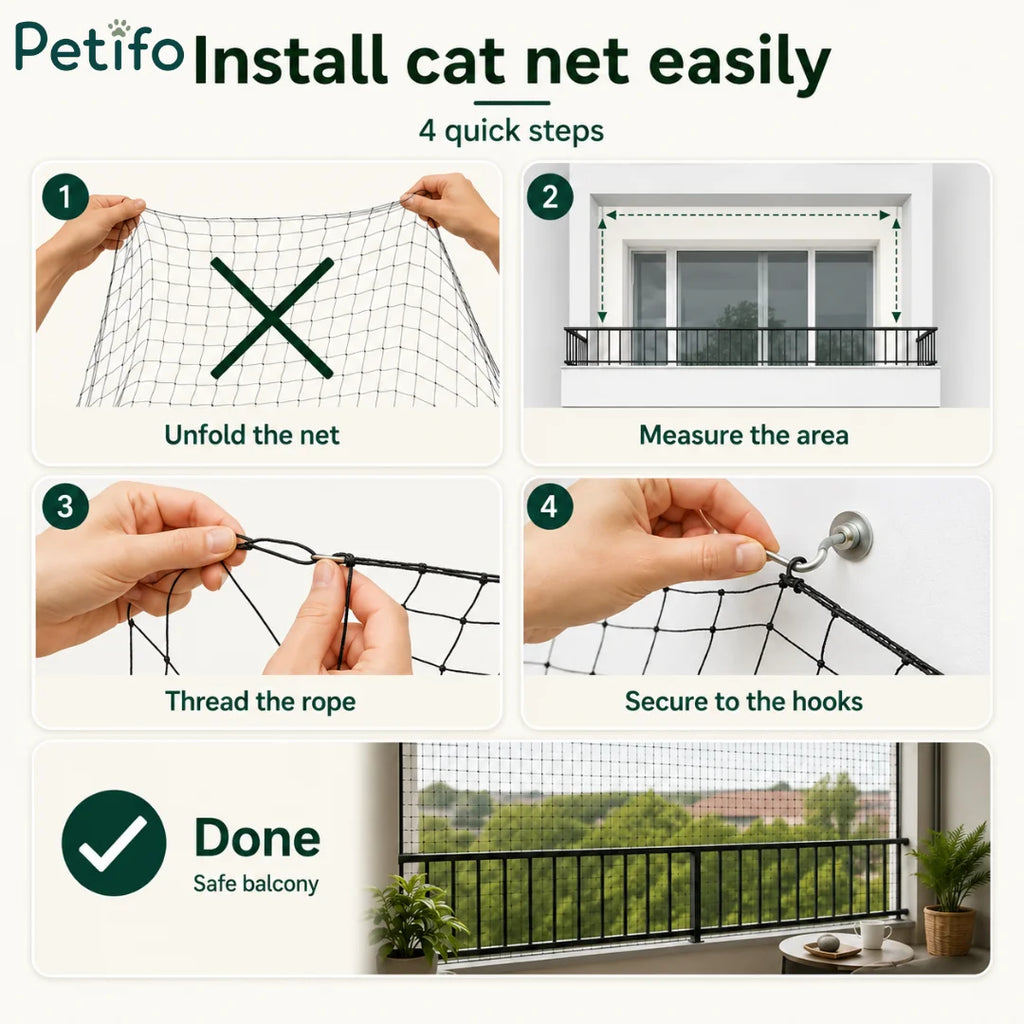 Petifo Install cat net easily

4 quick steps

1
Unfold the net

2
Measure the area

3
Thread the rope

4
Secure to the hooks

Done
Safe balcony